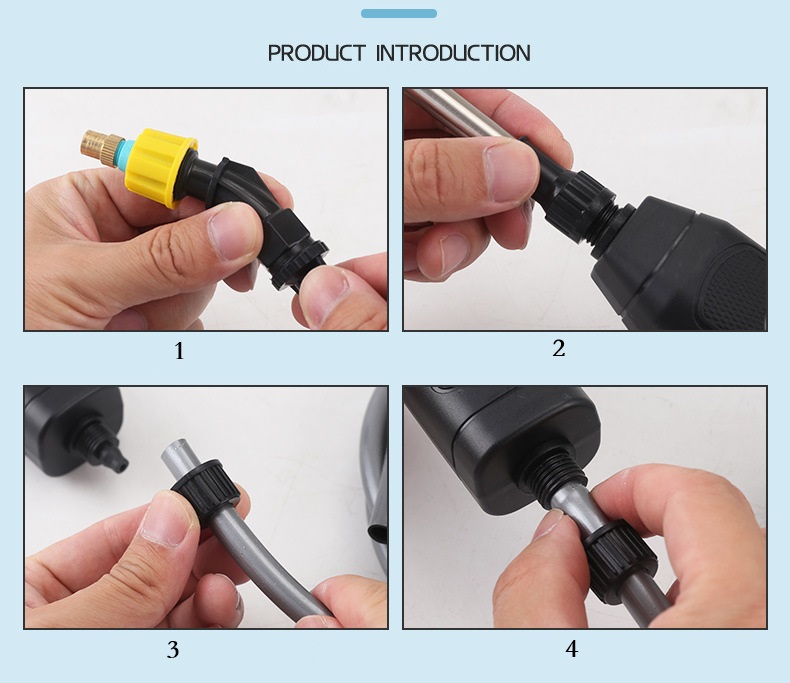 PRODUCT INTRODUCTION

1

2

3

4